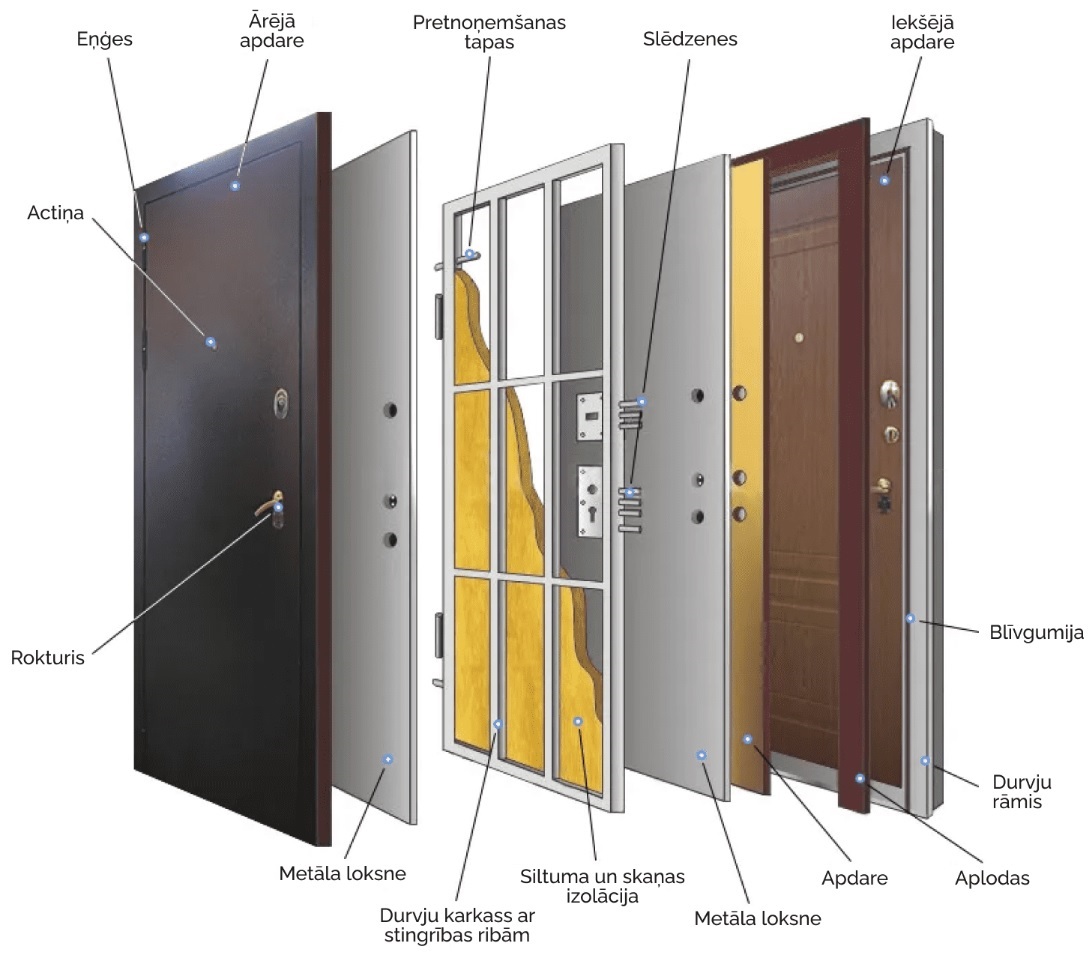 Eņģes

Ārējā apdare

Pretnoņemšanas tapas

Slēdzenes

Iekšējā apdare

Actiņa

Rokturis

Blīvgumija

Durvju rāmis

Metāla loksne

Durvju karkass ar stingrības ribām

Siltuma un skaņas izolācija

Metāla loksne

Apdare

Aplodas